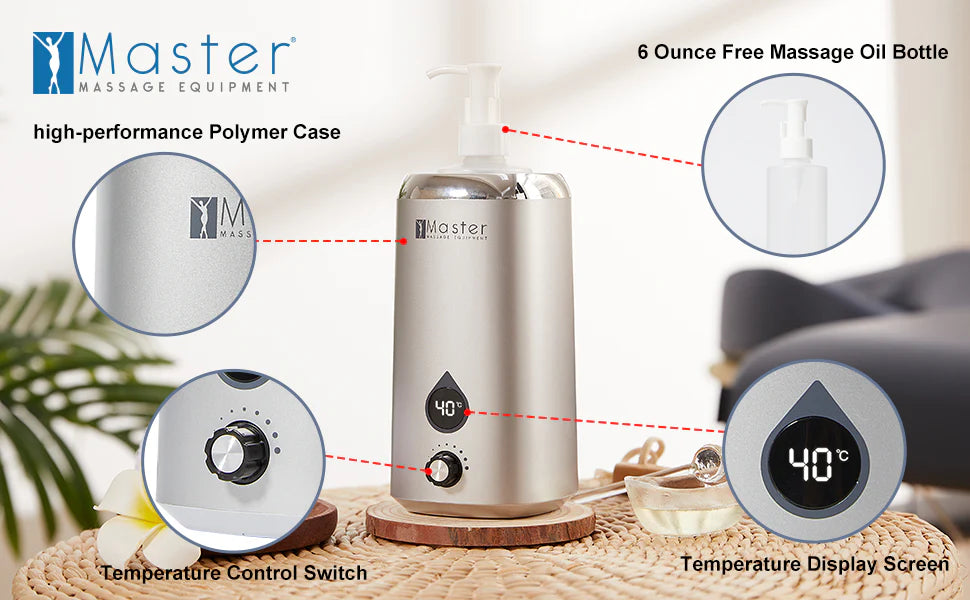 Master®
MASSAGE EQUIPMENT

6 Ounce Free Massage Oil Bottle

high-performance Polymer Case

M
MASS

Master
MASSAGE EQUIPMENT

40°C

40°C

Temperature Control Switch

Temperature Display Screen