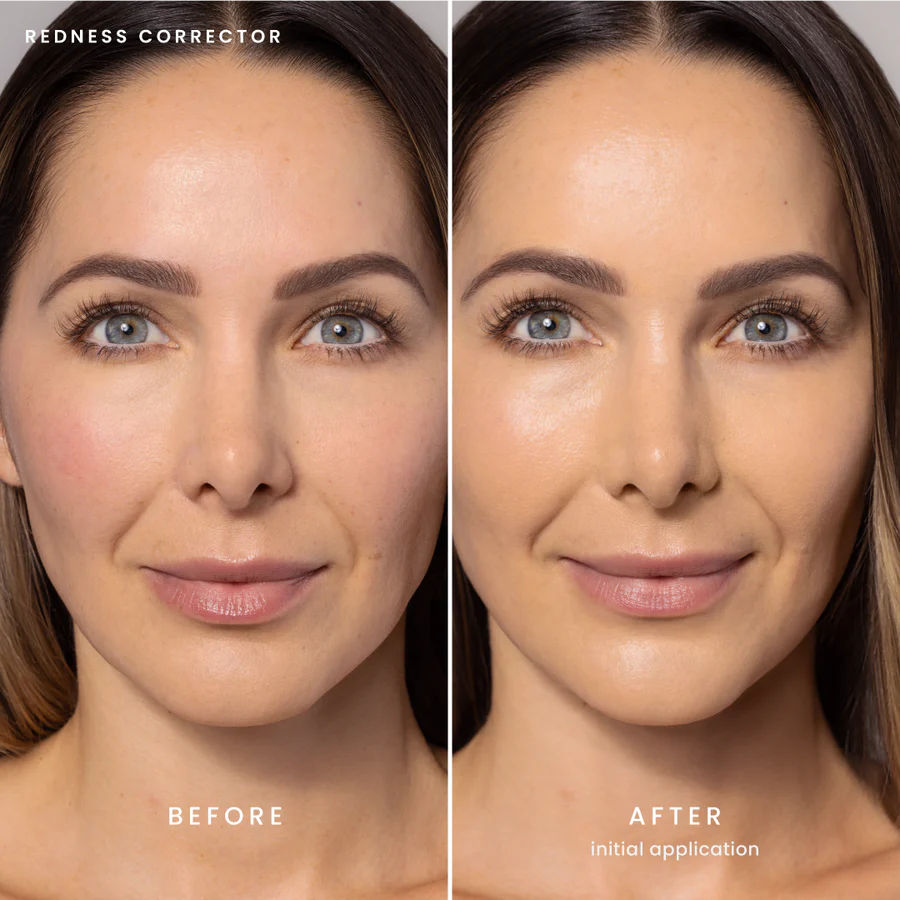 REDNESS CORRECTOR

BEFORE

AFTER
initial application