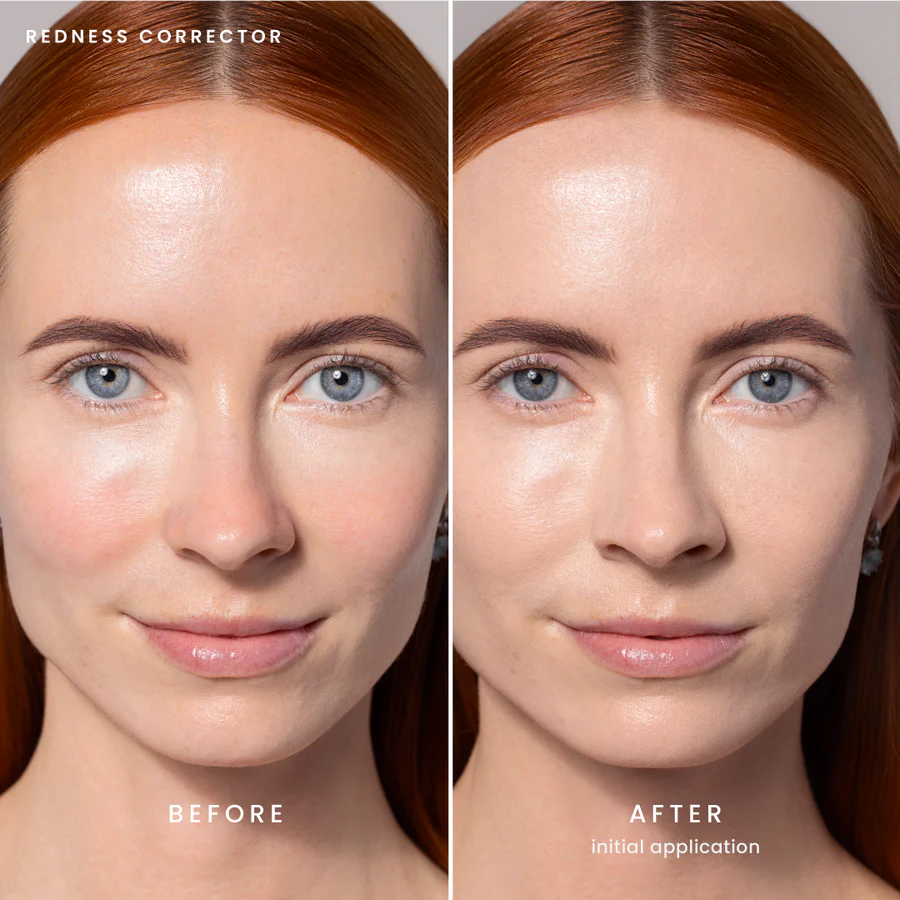 REDNESS CORRECTOR

BEFORE

AFTER
initial application