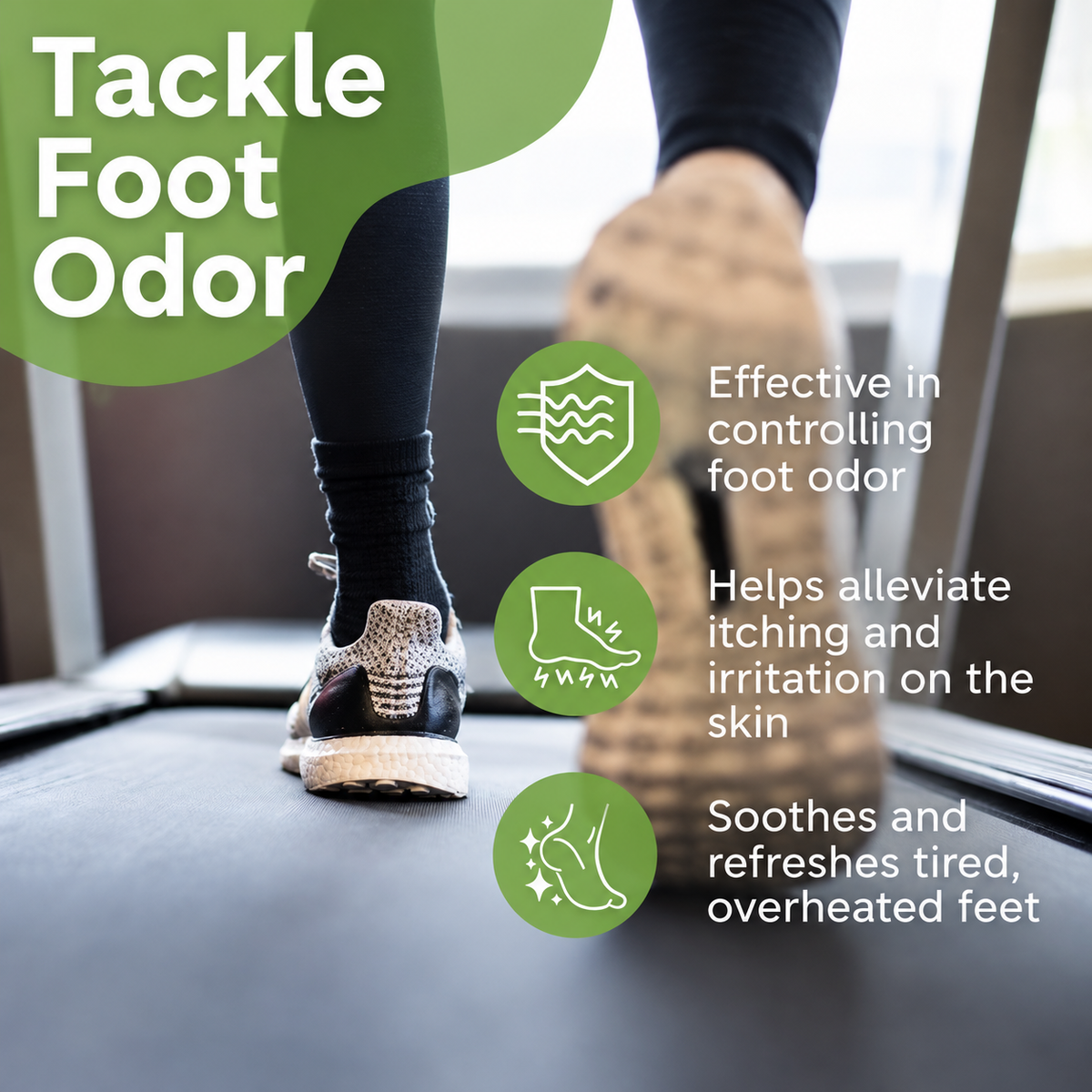 Tackle
Foot
Odor

Effective in controlling foot odor

Helps alleviate itching and irritation on the skin

Soothes and refreshes tired, overheated feet