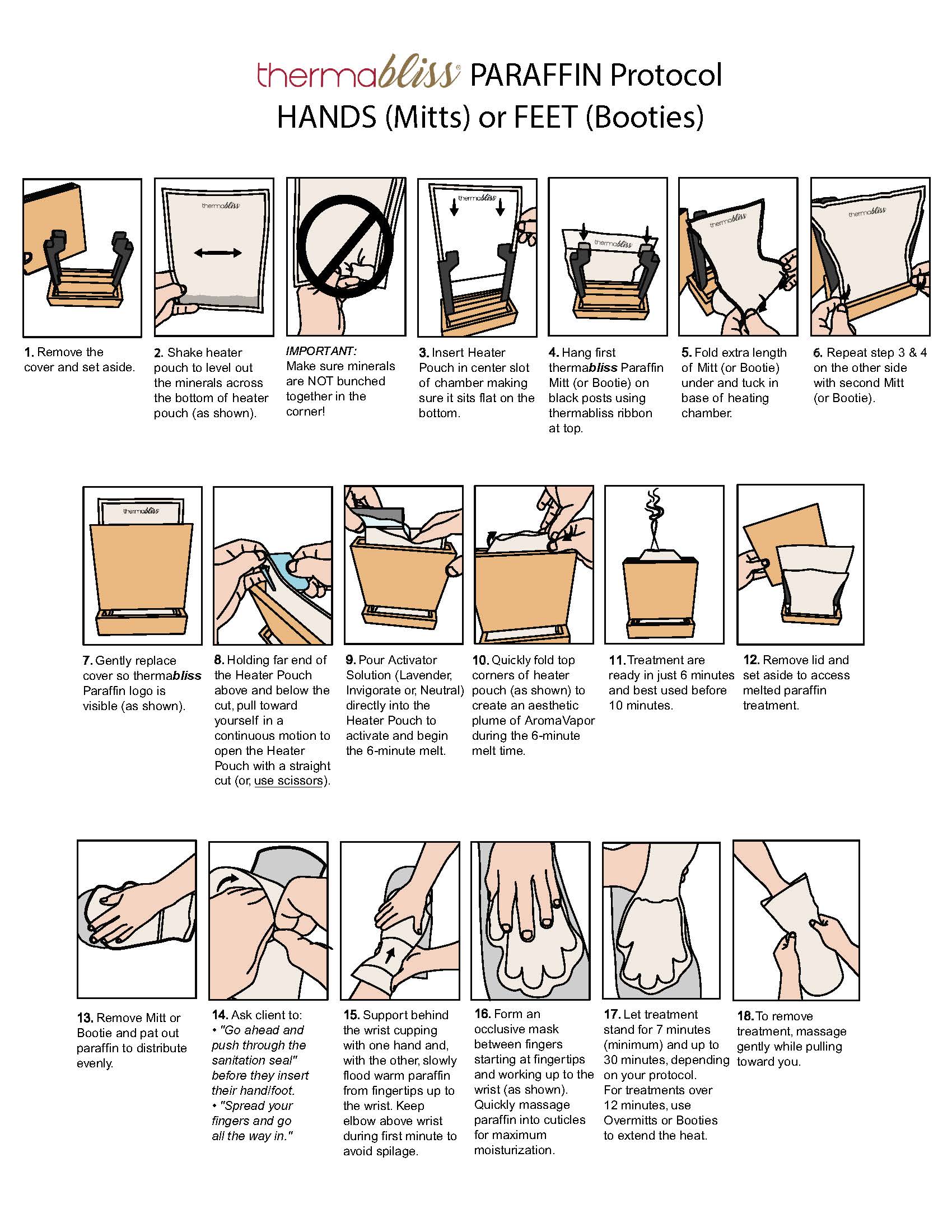 thermabliss® PARAFFIN Protocol
HANDS (Mitts) or FEET (Booties)

thermabliss

thermabliss

thermabliss

thermabliss

thermabliss

1. Remove the cover and set aside.

2. Shake heater pouch to level out the minerals across the bottom of heater pouch (as shown).

IMPORTANT: Make sure minerals are NOT bunched together in the corner!

3. Insert Heater Pouch in center slot of chamber making sure it sits flat on the bottom.

4. Hang first thermabliss Paraffin Mitt (or Bootie) on black posts using thermabliss ribbon at top.

5. Fold extra length of Mitt (or Bootie) under and tuck in base of heating chamber.

6. Repeat step 3 & 4 on the other side with second Mitt (or Bootie).

thermabliss

7. Gently replace cover so thermabliss Paraffin logo is visible (as shown).

8. Holding far end of the Heater Pouch above and below the cut, pull toward yourself in a continuous motion to open the Heater Pouch with a straight cut (or, use scissors).

9. Pour Activator Solution (Lavender, Invigorate or, Neutral) directly into the Heater Pouch to activate and begin the 6-minute melt.

10. Quickly fold top corners of heater pouch (as shown) to create an aesthetic plume of AromaVapor during the 6-minute melt time.

11. Treatment are ready in just 6 minutes and best used before 10 minutes.

12. Remove lid and set aside to access melted paraffin treatment.

13. Remove Mitt or Bootie and pat out paraffin to distribute evenly.

14. Ask client to:
• "Go ahead and push through the sanitation seal" before they insert their hand/foot.
• "Spread your fingers and go all the way in."

15. Support behind the wrist cupping with one hand and, with the other, slowly flood warm paraffin from fingertips up to the wrist. Keep elbow above wrist during first minute to avoid spilage.

16. Form an occlusive mask between fingers starting at fingertips and working up to the wrist (as shown). Quickly massage paraffin into cuticles for maximum moisturization.

17. Let treatment stand for 7 minutes (minimum) and up to 30 minutes, depending on your protocol. For treatments over 12 minutes, use Overmitts or Booties to extend the heat.

18. To remove treatment, massage gently while pulling toward you.