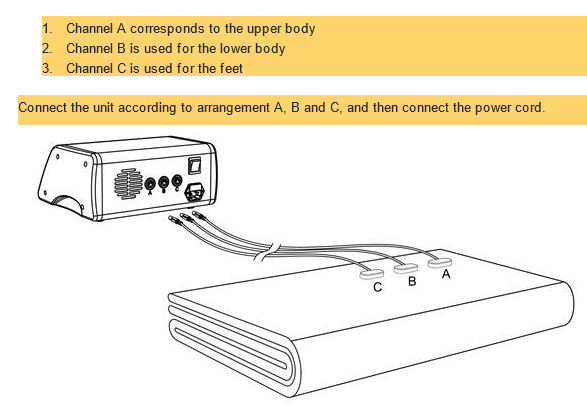 1. Channel A corresponds to the upper body
2. Channel B is used for the lower body
3. Channel C is used for the feet

Connect the unit according to arrangement A, B and C, and then connect the power cord.

A B C

C B A