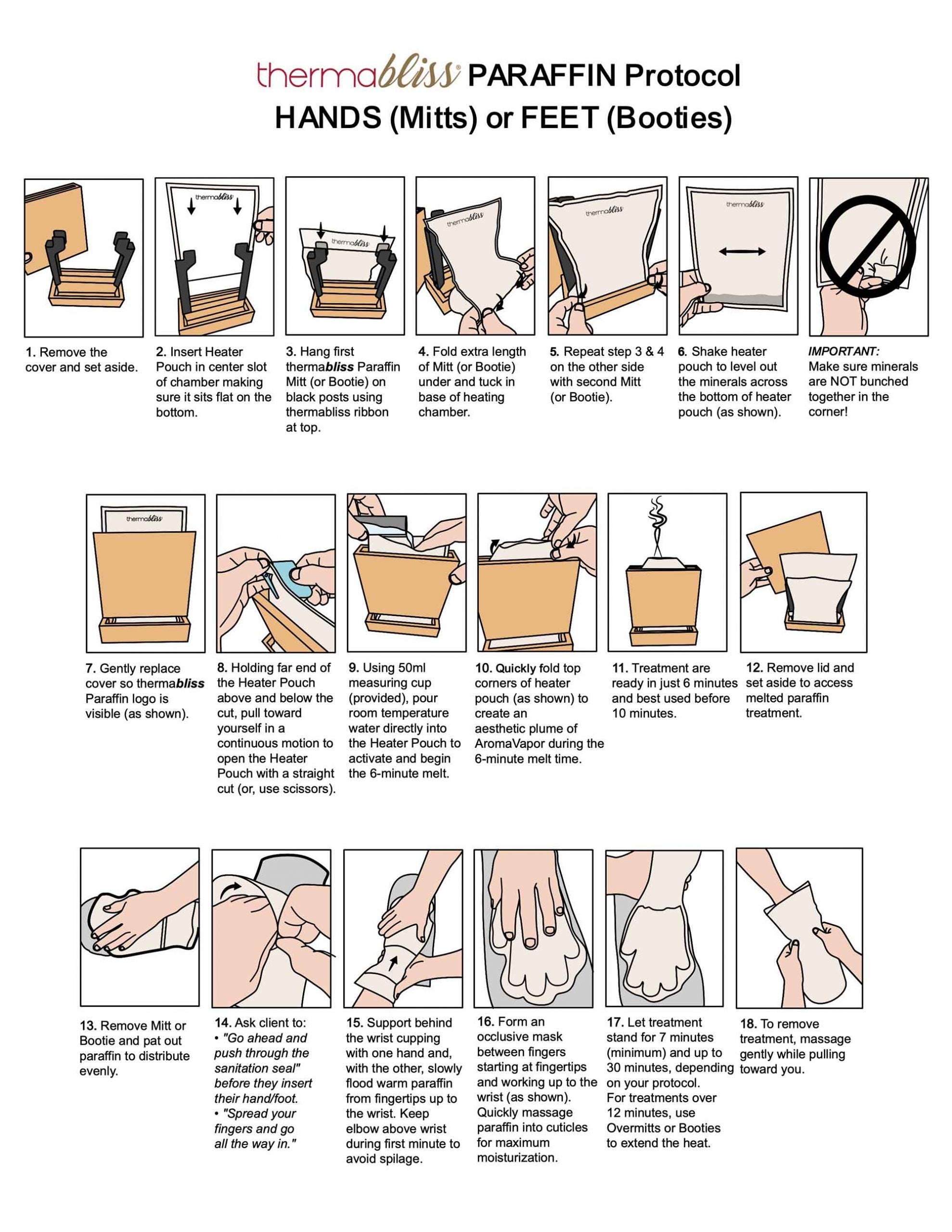 thermabliss® PARAFFIN Protocol
HANDS (Mitts) or FEET (Booties)

thermabliss

thermabliss

thermabliss

thermabliss

thermabliss

1. Remove the cover and set aside.

2. Insert Heater Pouch in center slot of chamber making sure it sits flat on the bottom.

3. Hang first thermabliss Paraffin Mitt (or Bootie) on black posts using thermabliss ribbon at top.

4. Fold extra length of Mitt (or Bootie) under and tuck in base of heating chamber.

5. Repeat step 3 & 4 on the other side with second Mitt (or Bootie).

6. Shake heater pouch to level out the minerals across the bottom of heater pouch (as shown).

IMPORTANT: Make sure minerals are NOT bunched together in the corner!

thermabliss

7. Gently replace cover so thermabliss Paraffin logo is visible (as shown).

8. Holding far end of the Heater Pouch above and below the cut, pull toward yourself in a continuous motion to open the Heater Pouch with a straight cut (or, use scissors).

9. Using 50ml measuring cup (provided), pour room temperature water directly into the Heater Pouch to activate and begin the 6-minute melt.

10. Quickly fold top corners of heater pouch (as shown) to create an aesthetic plume of AromaVapor during the 6-minute melt time.

11. Treatment are ready in just 6 minutes and best used before 10 minutes.

12. Remove lid and set aside to access melted paraffin treatment.

13. Remove Mitt or Bootie and pat out paraffin to distribute evenly.

14. Ask client to:
• "Go ahead and push through the sanitation seal" before they insert their hand/foot.
• "Spread your fingers and go all the way in."

15. Support behind the wrist cupping with one hand and, with the other, slowly flood warm paraffin from fingertips up to the wrist. Keep elbow above wrist during first minute to avoid spilage.

16. Form an occlusive mask between fingers starting at fingertips and working up to the wrist (as shown). Quickly massage paraffin into cuticles for maximum moisturization.

17. Let treatment stand for 7 minutes (minimum) and up to 30 minutes, depending on your protocol. For treatments over 12 minutes, use Overmitts or Booties to extend the heat.

18. To remove treatment, massage gently while pulling toward you.