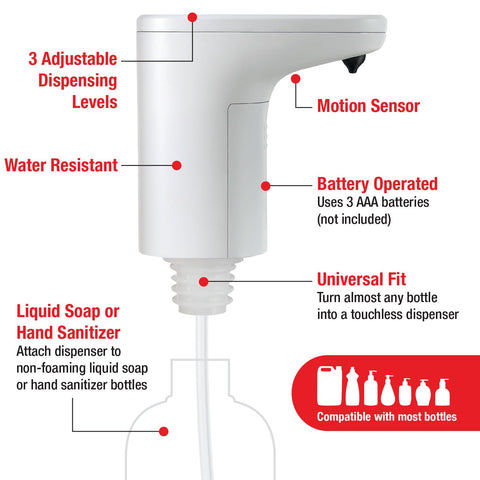 3 Adjustable Dispensing Levels

Motion Sensor

Water Resistant

Battery Operated
Uses 3 AAA batteries (not included)

Universal Fit
Turn almost any bottle into a touchless dispenser

Liquid Soap or Hand Sanitizer
Attach dispenser to non-foaming liquid soap or hand sanitizer bottles

Compatible with most bottles