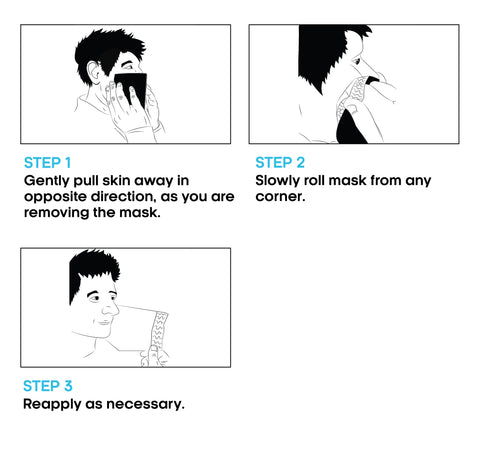 STEP 1
Gently pull skin away in opposite direction, as you are removing the mask.

STEP 2
Slowly roll mask from any corner.

STEP 3
Reapply as necessary.